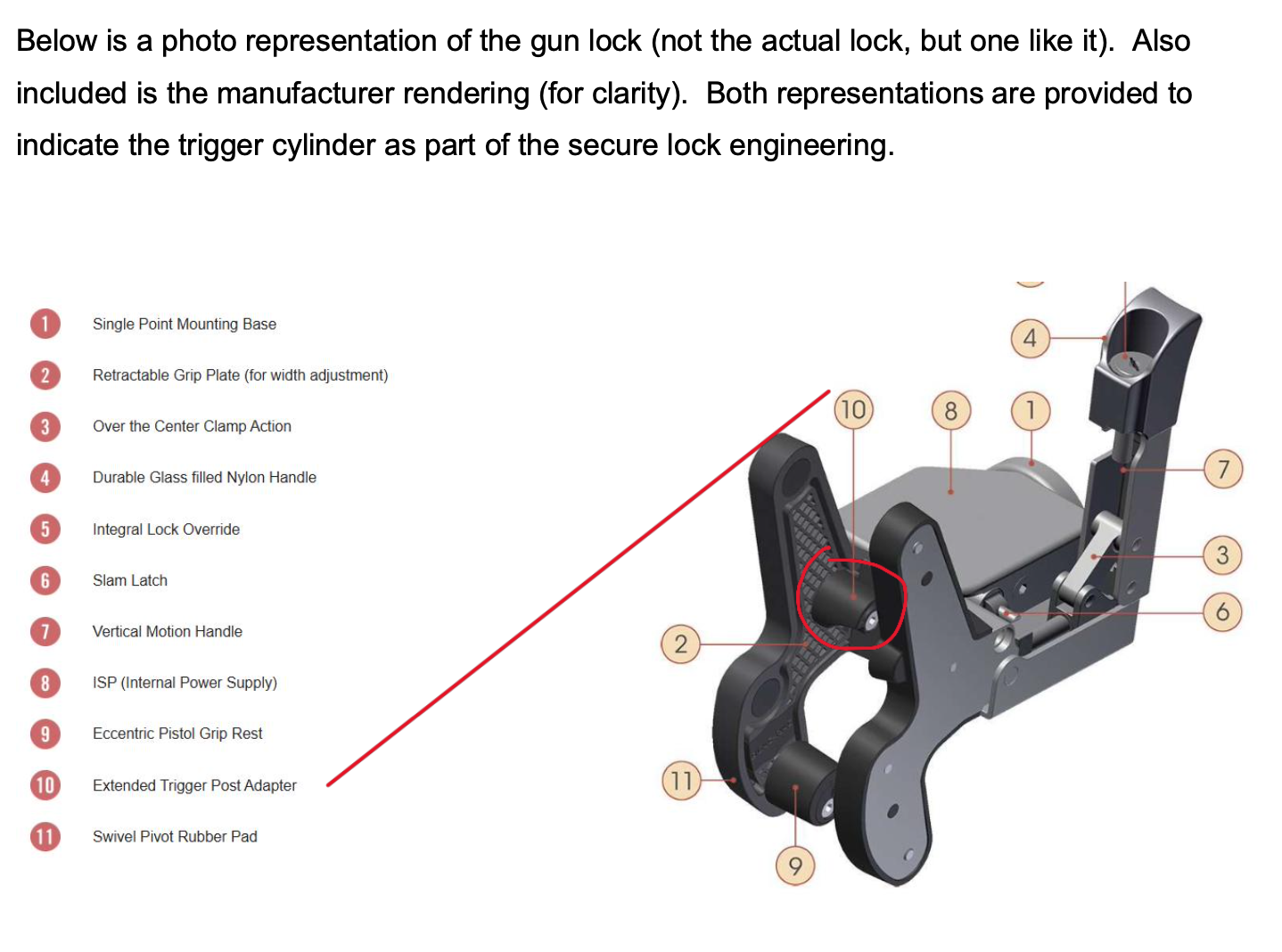 Below is a photo representation of the gun lock (not the actual lock, but one like it). Also included is the manufacturer rendering (for clarity). Both representations are provided to indicate the trigger cylinder as part of the secure lock engineering.

1 Single Point Mounting Base
2 Retractable Grip Plate (for width adjustment)
3 Over the Center Clamp Action
4 Durable Glass filled Nylon Handle
5 Integral Lock Override
6 Slam Latch
7 Vertical Motion Handle
8 ISP (Internal Power Supply)
9 Eccentric Pistol Grip Rest
10 Extended Trigger Post Adapter
11 Swivel Pivot Rubber Pad

4
10
8
1
7
3
6
2
11
9